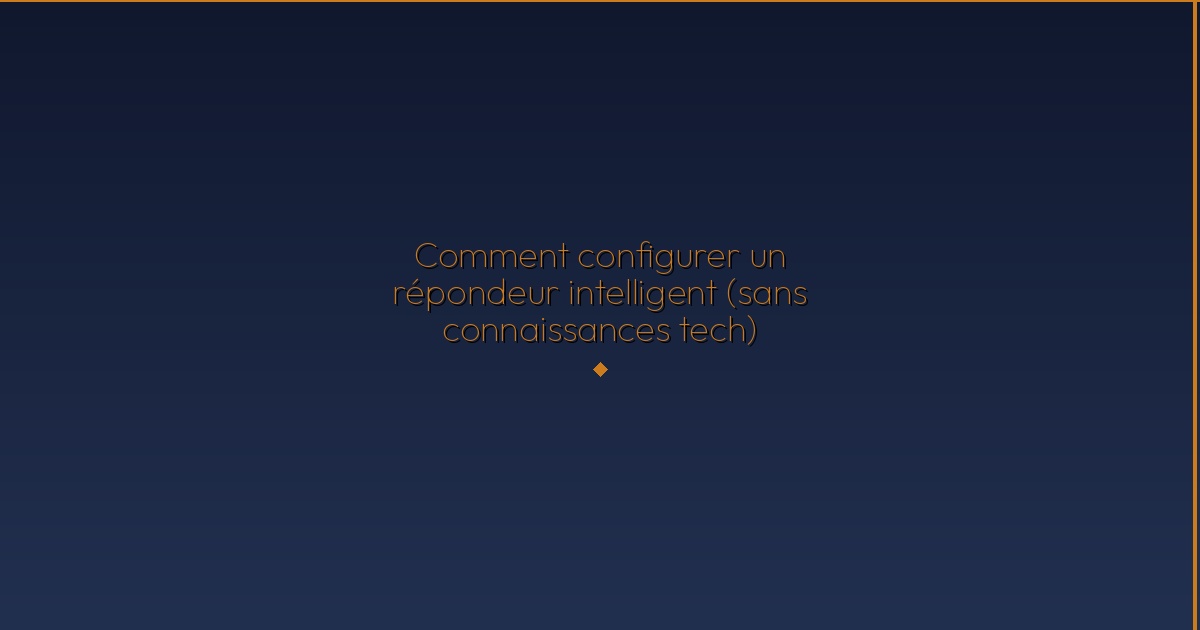 Comment configurer un répondeur intelligent (sans connaissances tech)